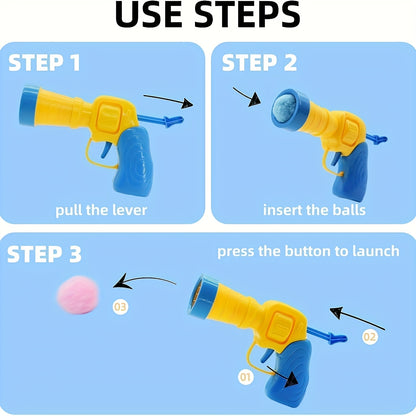 USE STEPS

STEP 1

pull the lever

STEP 2

insert the balls

STEP 3

press the button to launch

03

02

01