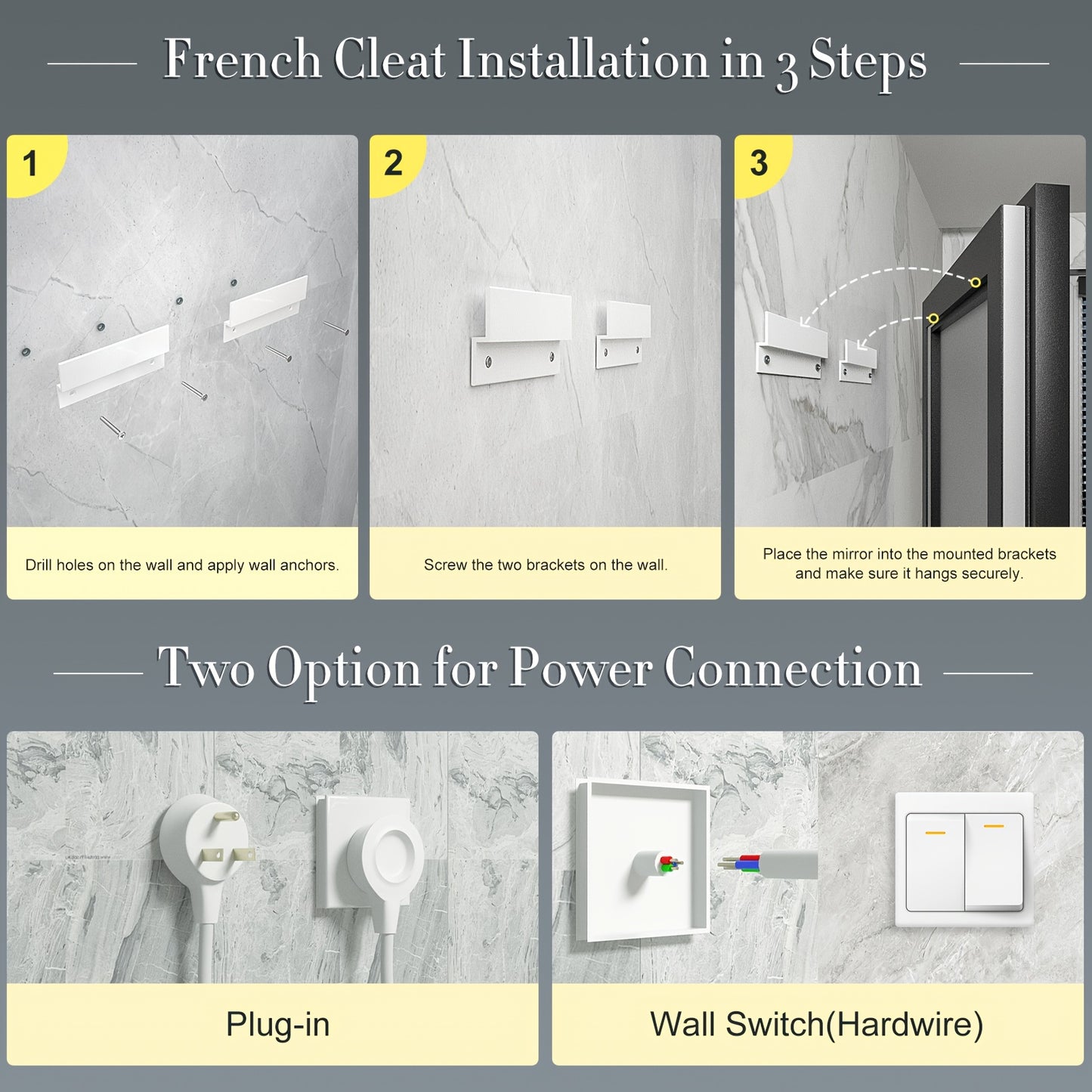 French Cleat Installation in 3 Steps

1

Drill holes on the wall and apply wall anchors.

2

Screw the two brackets on the wall.

3

Place the mirror into the mounted brackets and make sure it hangs securely.

Two Option for Power Connection

Plug-in

Wall Switch(Hardwire)